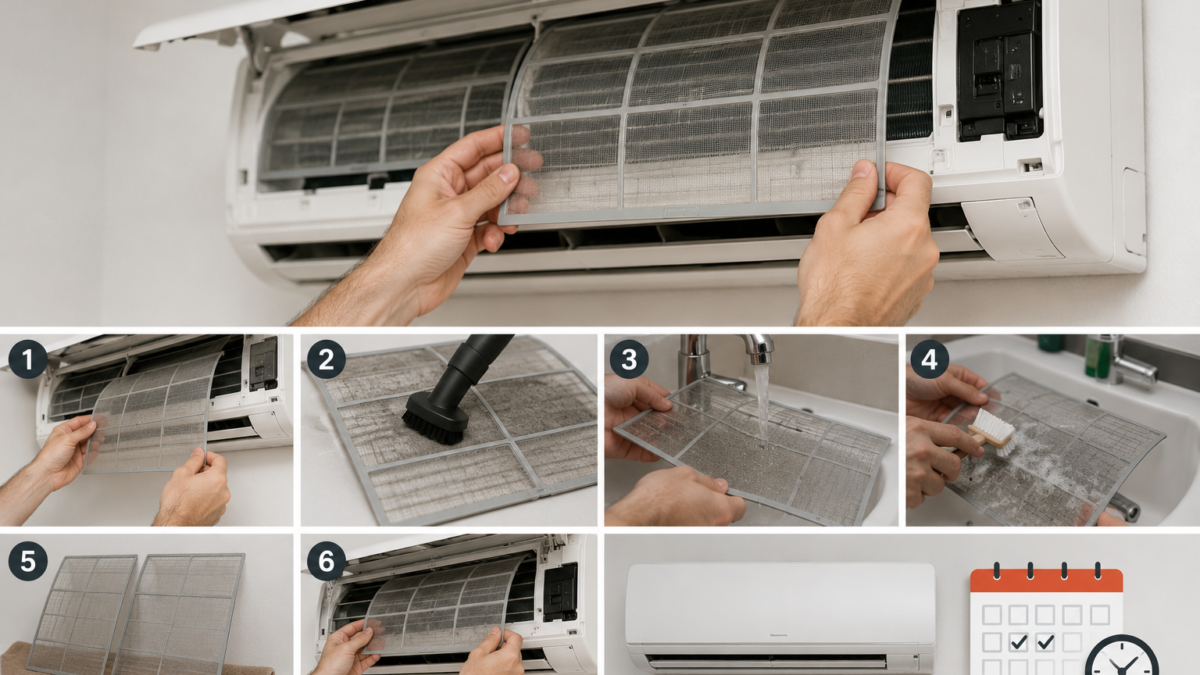 1
2
3
4
5
6