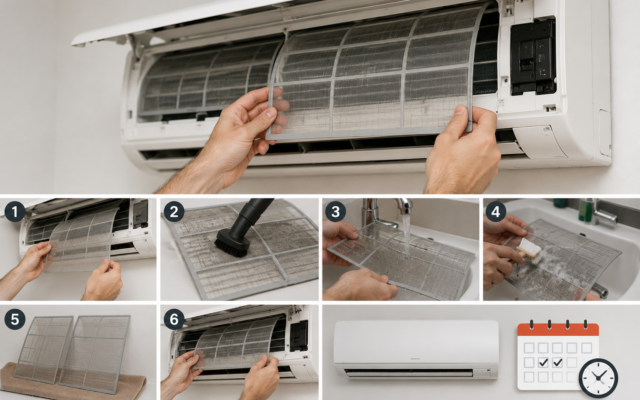 1
2
3
4
5
6